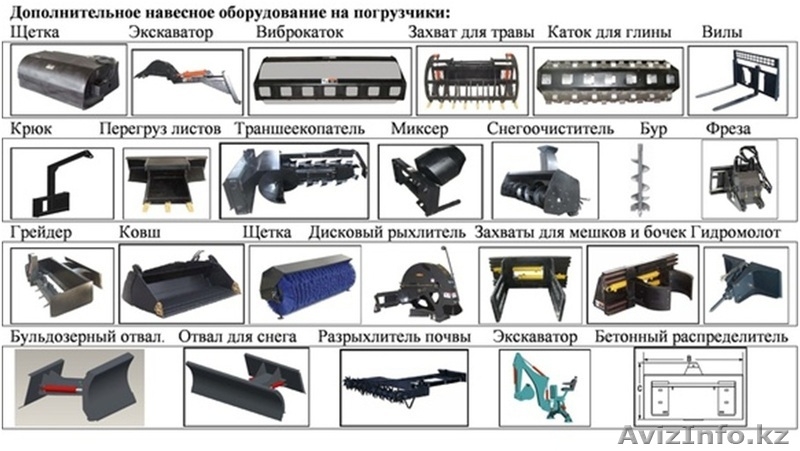 Дополнительное навесное оборудование на погрузчики:

Щетка Экскаватор Виброкаток Захват для травы Каток для глины Вилы

Крюк Перегруз листов Траншеекопатель Миксер Снегоочиститель Бур Фреза

Грейдер Ковш Щетка Дисковый рыхлитель Захваты для мешков и бочек Гидромолот

Бульдозерный отвал. Отвал для снега Разрыхлитель почвы Экскаватор Бетонный распределитель

B

C

AvizInfo.kz